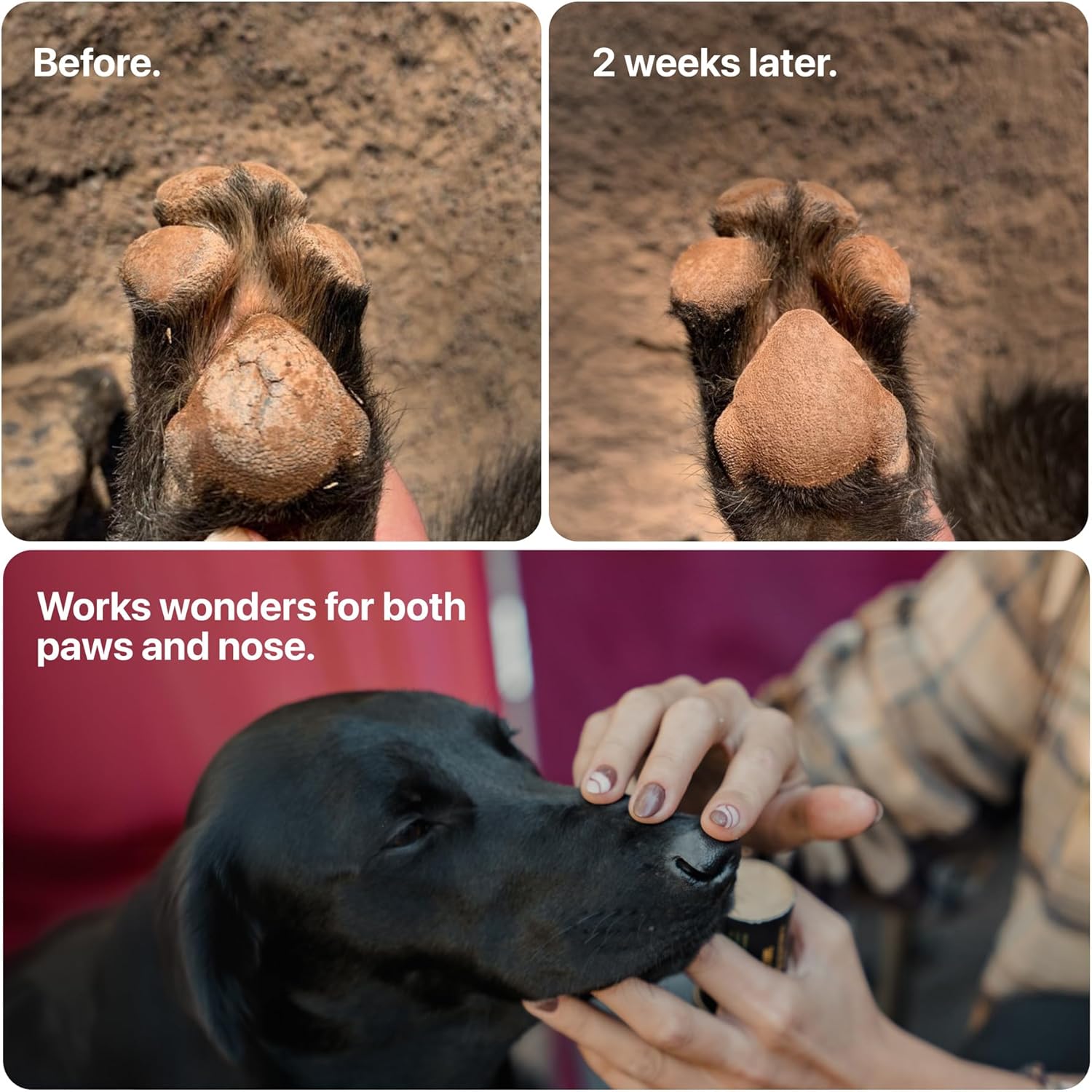 Before.

2 weeks later.

Works wonders for both paws and nose.